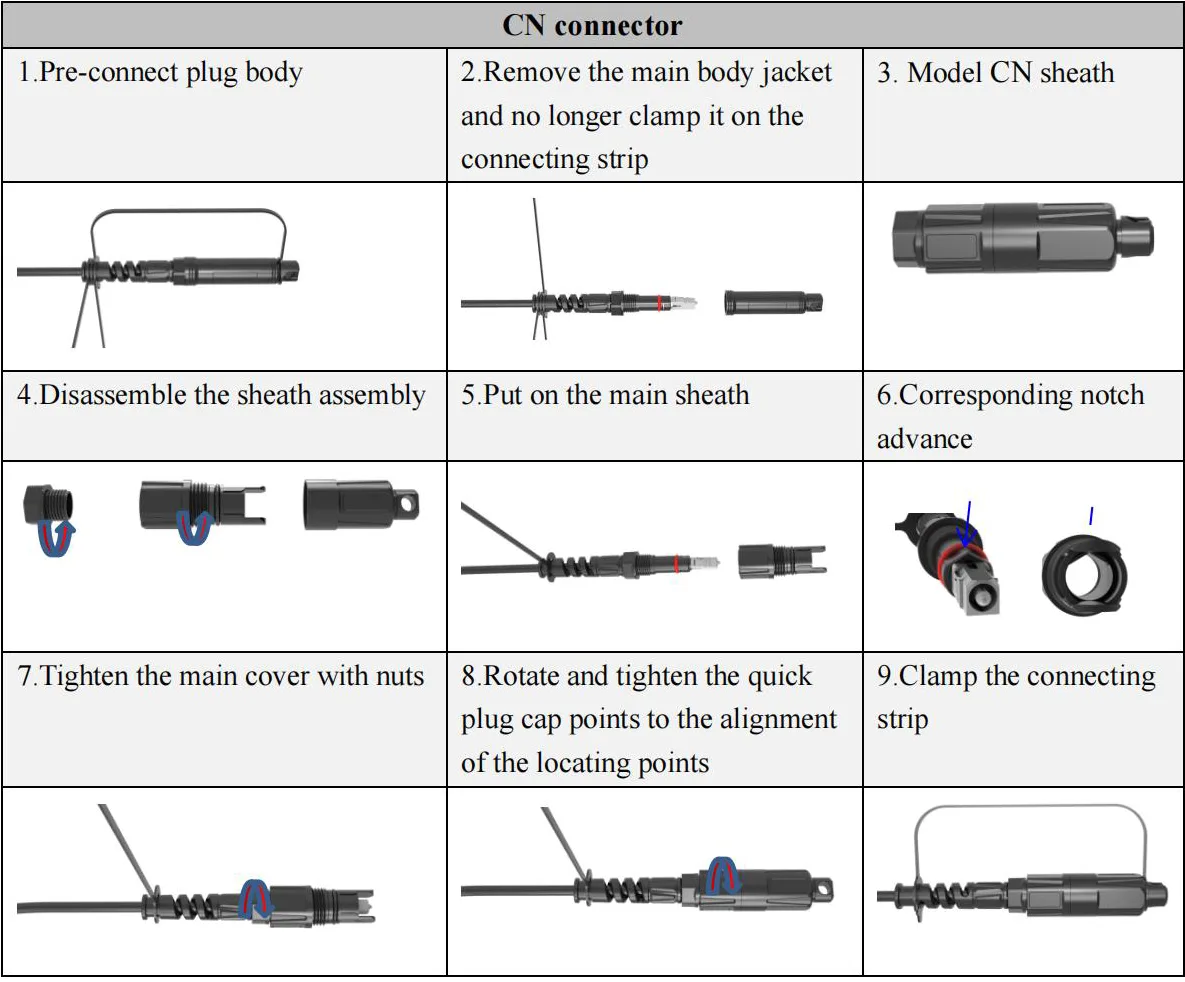 | CN connector | | |
|---|---|---|
| 1.Pre-connect plug body | 2.Remove the main body jacket and no longer clamp it on the connecting strip | 3. Model CN sheath |
| | | |
| 4.Disassemble the sheath assembly | 5.Put on the main sheath | 6.Corresponding notch advance |
| | | |
| 7.Tighten the main cover with nuts | 8.Rotate and tighten the quick plug cap points to the alignment of the locating points | 9.Clamp the connecting strip |
| | | |